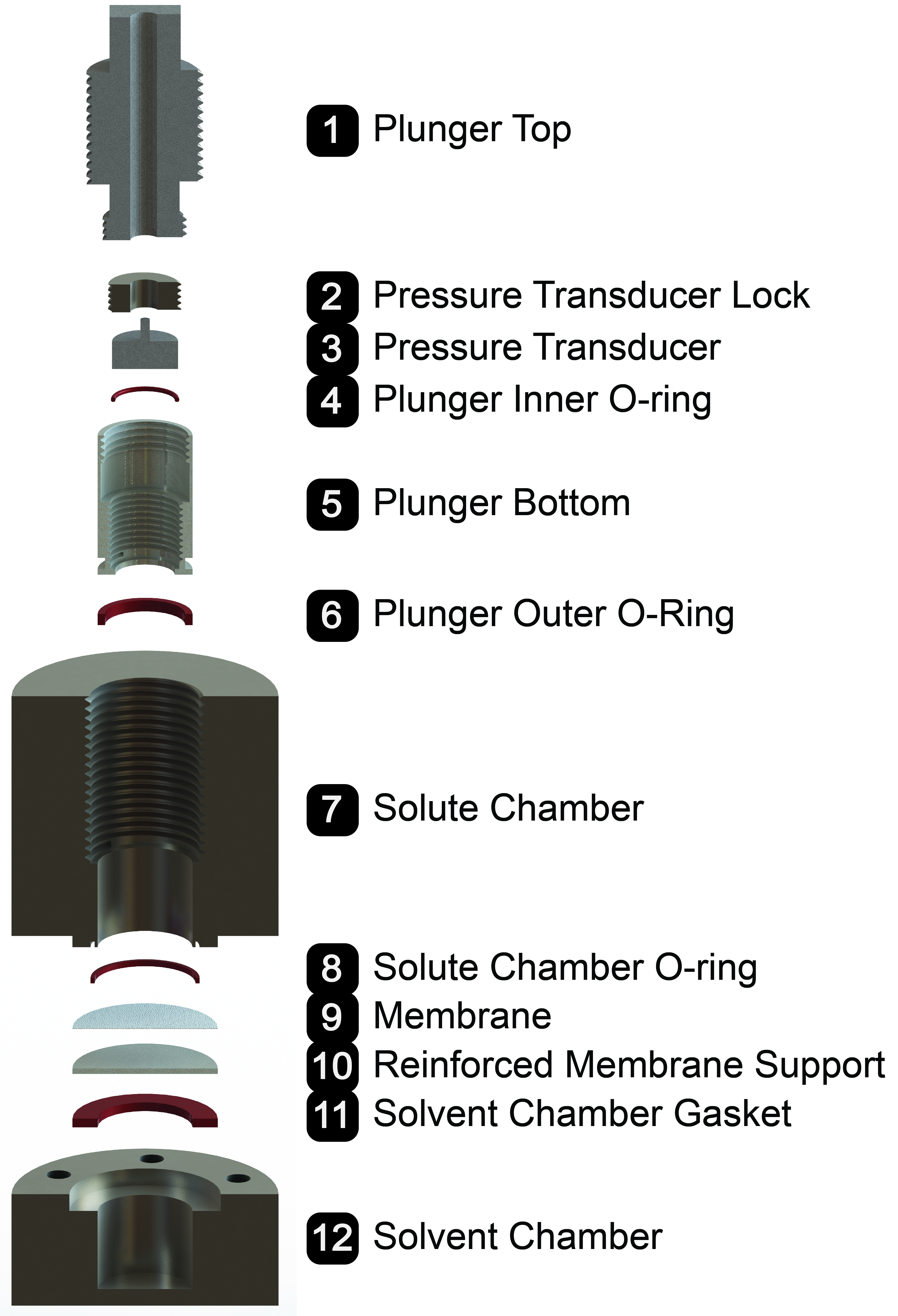 1 Plunger Top

2 Pressure Transducer Lock
3 Pressure Transducer
4 Plunger Inner O-ring

5 Plunger Bottom

6 Plunger Outer O-Ring

7 Solute Chamber

8 Solute Chamber O-ring
9 Membrane
10 Reinforced Membrane Support
11 Solvent Chamber Gasket

12 Solvent Chamber