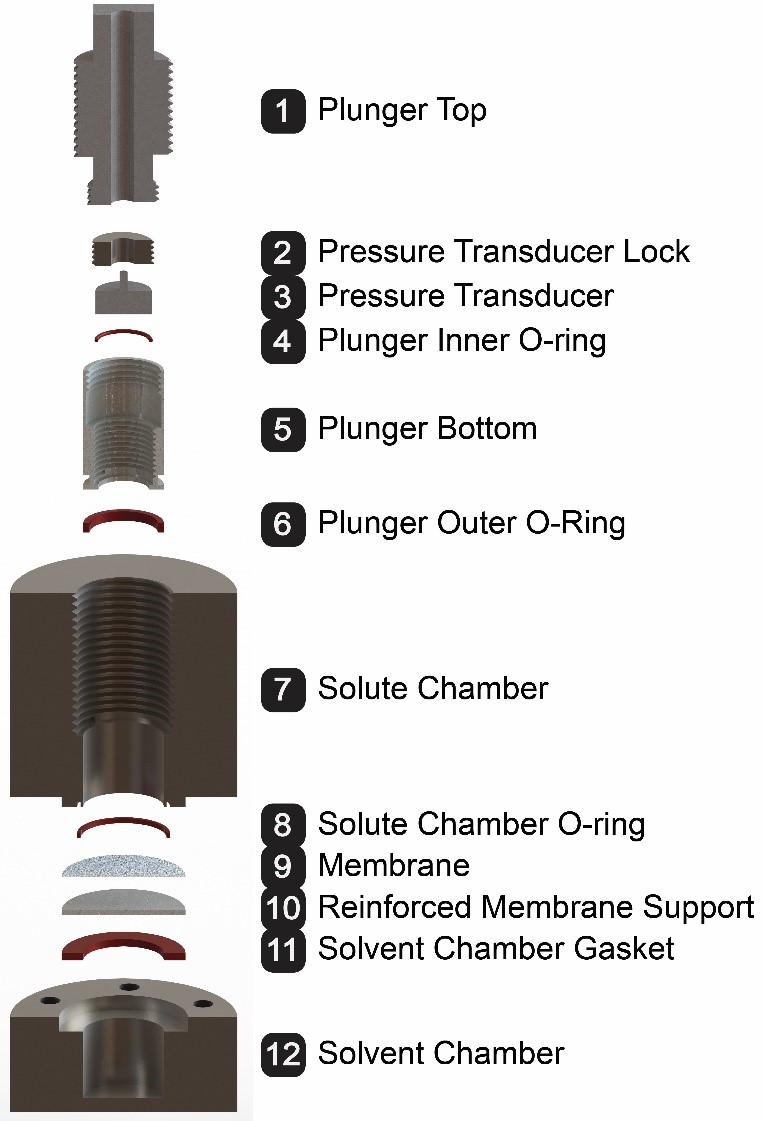 1 Plunger Top

2 Pressure Transducer Lock

3 Pressure Transducer

4 Plunger Inner O-ring

5 Plunger Bottom

6 Plunger Outer O-Ring

7 Solute Chamber

8 Solute Chamber O-ring

9 Membrane

10 Reinforced Membrane Support

11 Solvent Chamber Gasket

12 Solvent Chamber